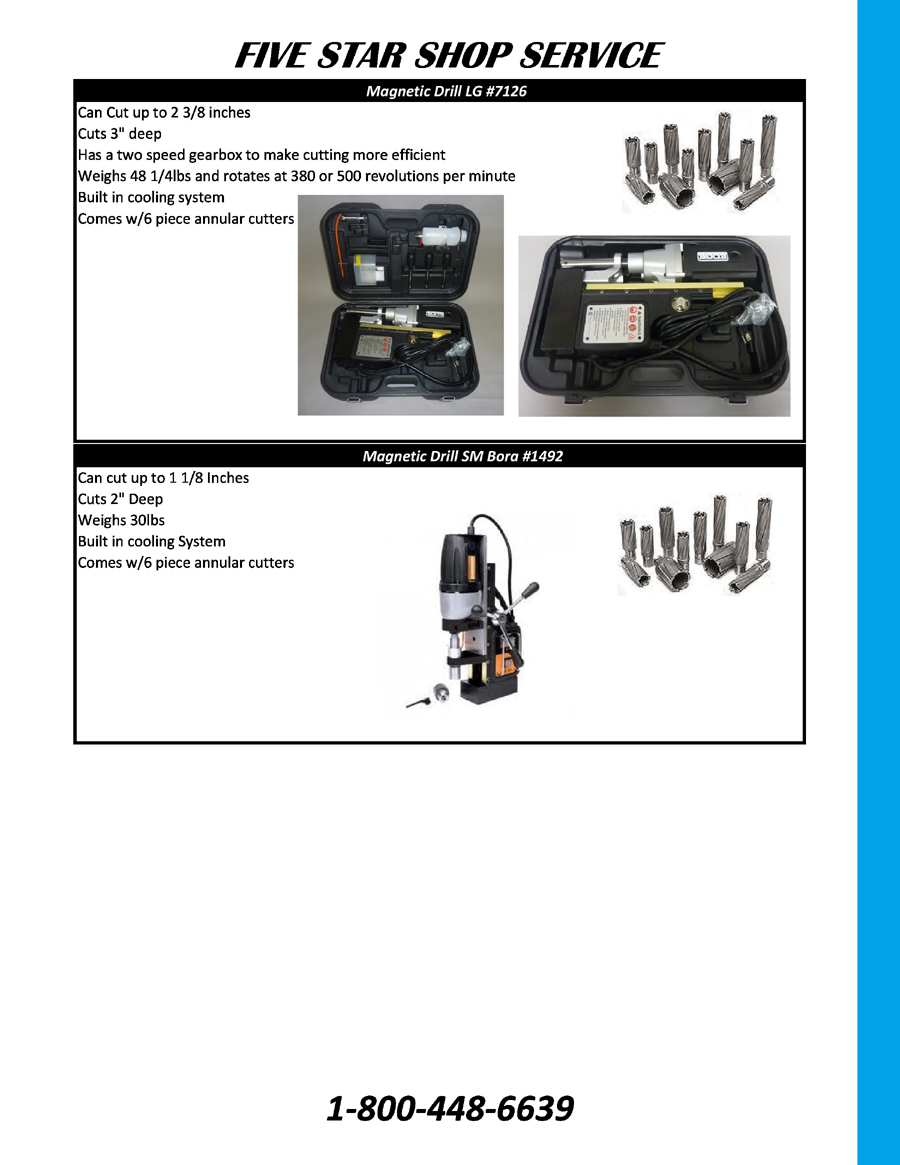 FIVE STAR SHOP SERVICE

Magnetic Drill LG #7126

Can Cut up to 2 3/8 inches
Cuts 3" deep
Has a two speed gearbox to make cutting more efficient
Weighs 48 1/4lbs and rotates at 380 or 500 revolutions per minute
Built in cooling system
Comes w/6 piece annular cutters

Magnetic Drill SM Bora #1492

Can cut up to 1 1/8 Inches
Cuts 2" Deep
Weighs 30lbs
Built in cooling System
Comes w/6 piece annular cutters

1-800-448-6639